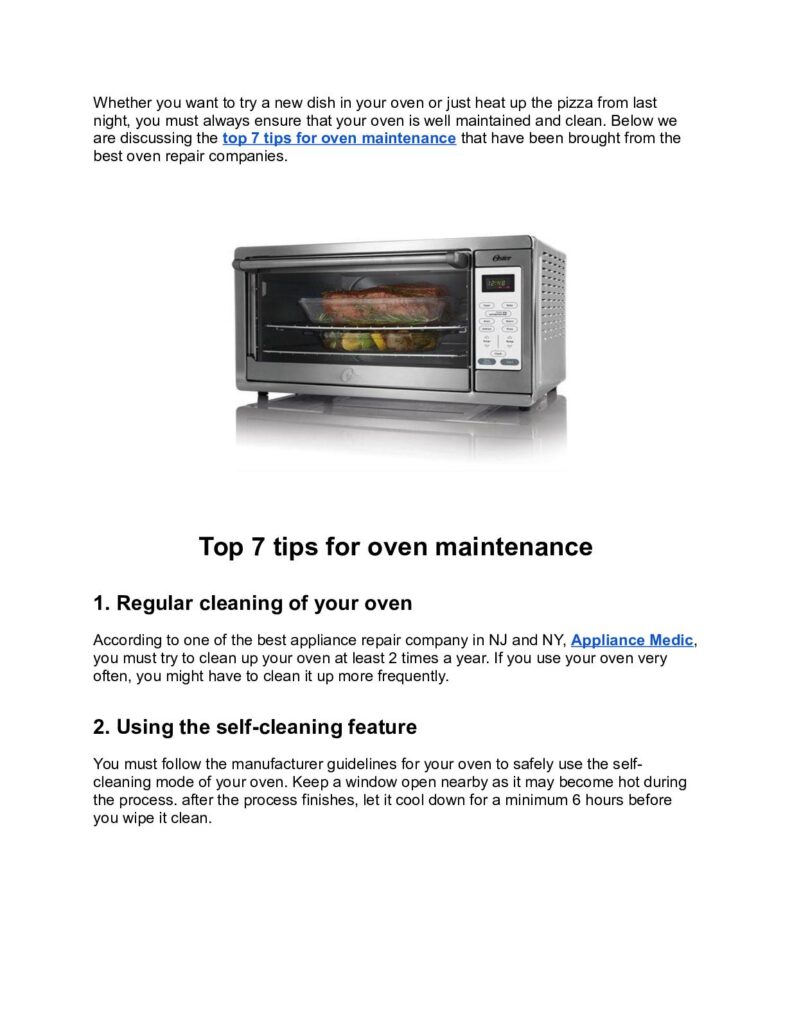 Whether you want to try a new dish in your oven or just heat up the pizza from last night, you must always ensure that your oven is well maintained and clean. Below we are discussing the top 7 tips for oven maintenance that have been brought from the best oven repair companies.

Oster

Top 7 tips for oven maintenance

1. Regular cleaning of your oven

According to one of the best appliance repair company in NJ and NY, Appliance Medic, you must try to clean up your oven at least 2 times a year. If you use your oven very often, you might have to clean it up more frequently.

2. Using the self-cleaning feature

You must follow the manufacturer guidelines for your oven to safely use the self-cleaning mode of your oven. Keep a window open nearby as it may become hot during the process. after the process finishes, let it cool down for a minimum 6 hours before you wipe it clean.